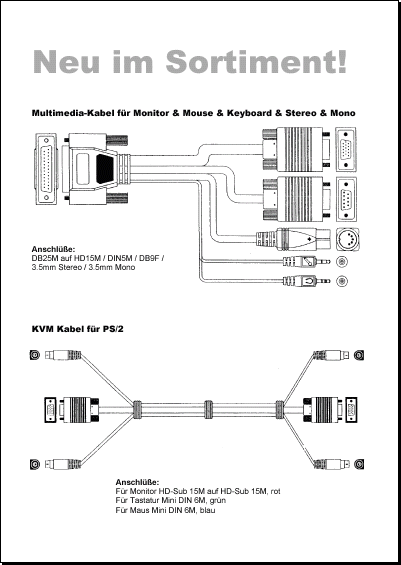 Neu im Sortiment!

Multimedia-Kabel für Monitor & Mouse & Keyboard & Stereo & Mono

Anschlüße:
DB25M auf HD15M / DIN5M / DB9F / 3.5mm Stereo / 3.5mm Mono

KVM Kabel für PS/2

Anschlüße:
Für Monitor HD-Sub 15M auf HD-Sub 15M, rot
Für Tastatur Mini DIN 6M, grün
Für Maus Mini DIN 6M, blau